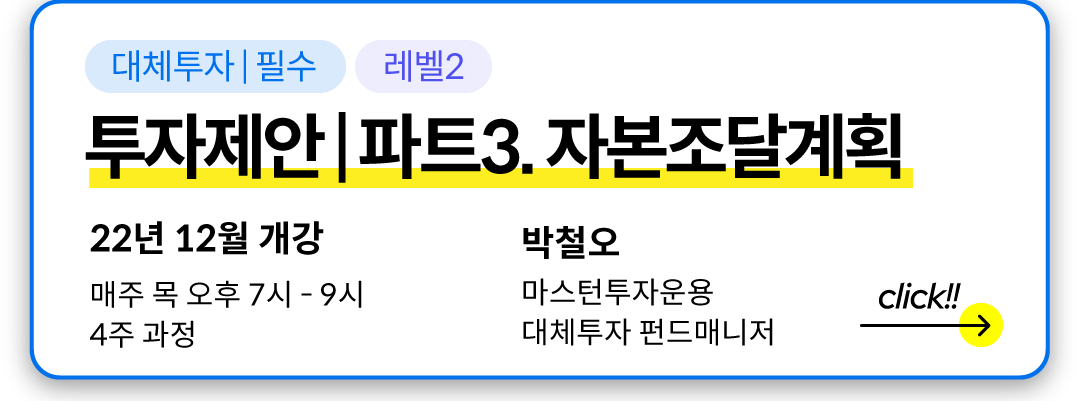 대체투자 | 필수

레벨2

투자제안 | 파트3. 자본조달계획

22년 12월 개강

매주 목 오후 7시 - 9시
4주 과정

박철오

마스턴투자운용
대체투자 펀드매니저

click!!